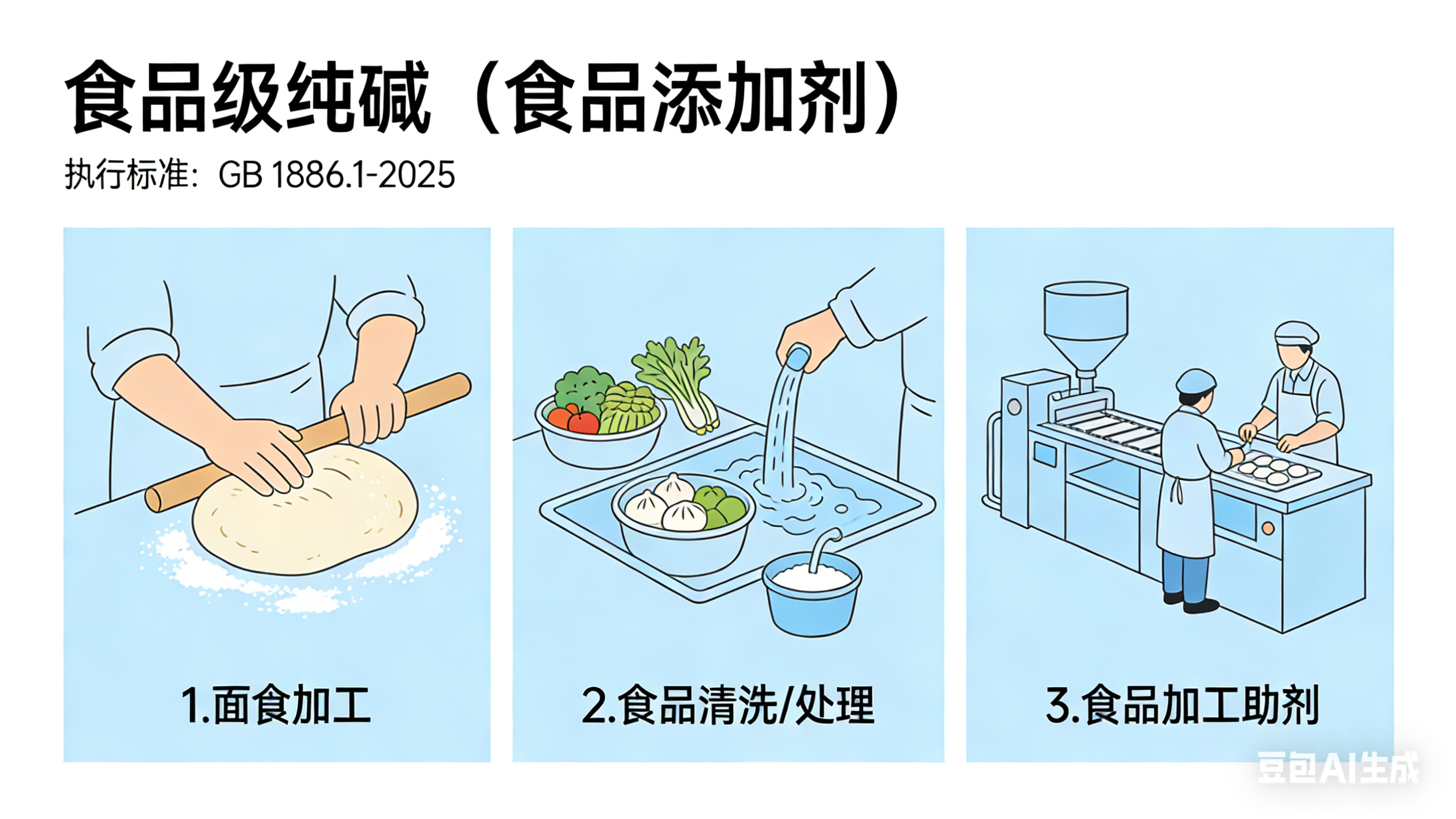 食品级纯碱（食品添加剂）

执行标准：GB 1886.1-2025

1.面食加工

2.食品清洗/处理

3.食品加工助剂

豆包AI生成